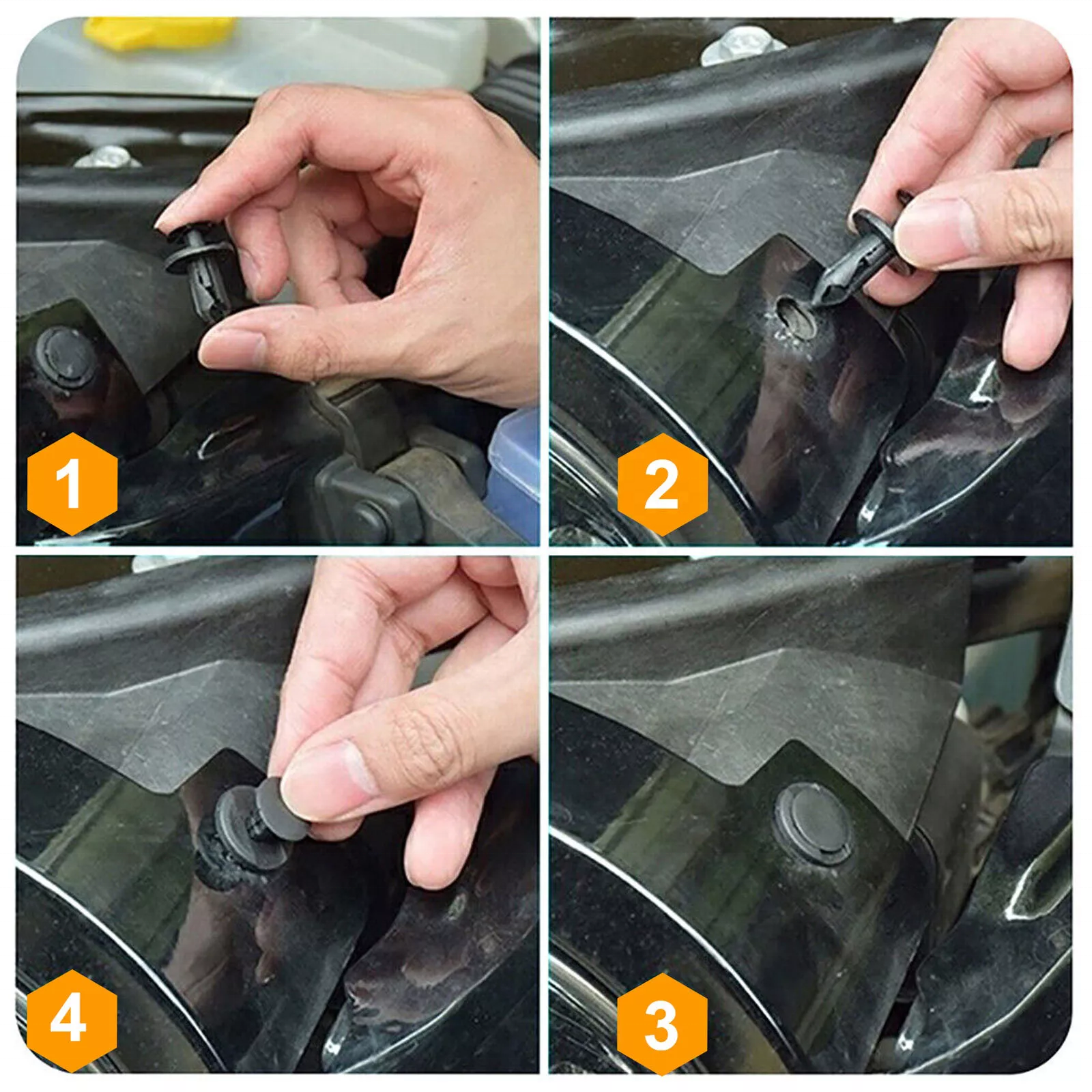 1

2

4

3